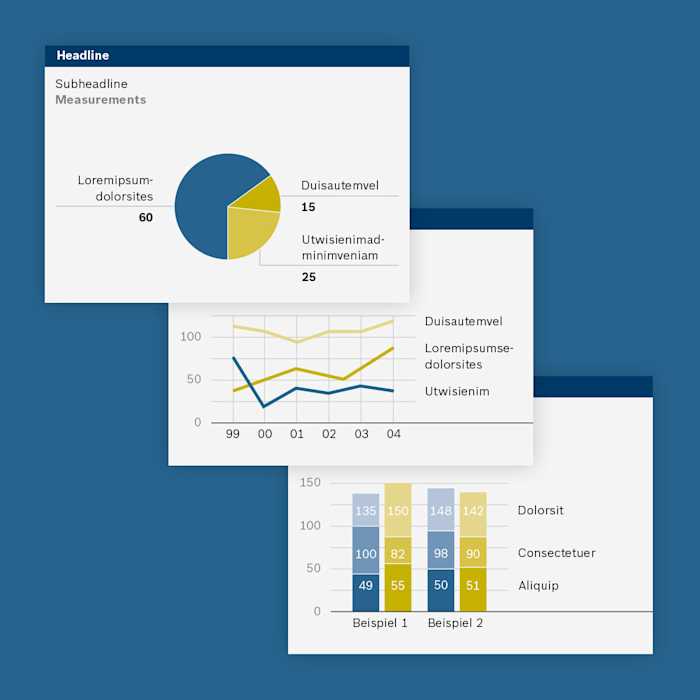 Headline

Subheadline
Measurements

Loremipsumdolorsites
60

Duisautemvel
15

Utwisienimadminimveniam
25

100
50
0
99 00 01 02 03 04

Duisautemvel
Loremipsumsedolorsites
Utwisienim

150
100
50
0

135 150 148 142
100 82 98 90
49 55 50 51

Beispiel 1 Beispiel 2

Dolorsit
Consectetuer
Aliquip