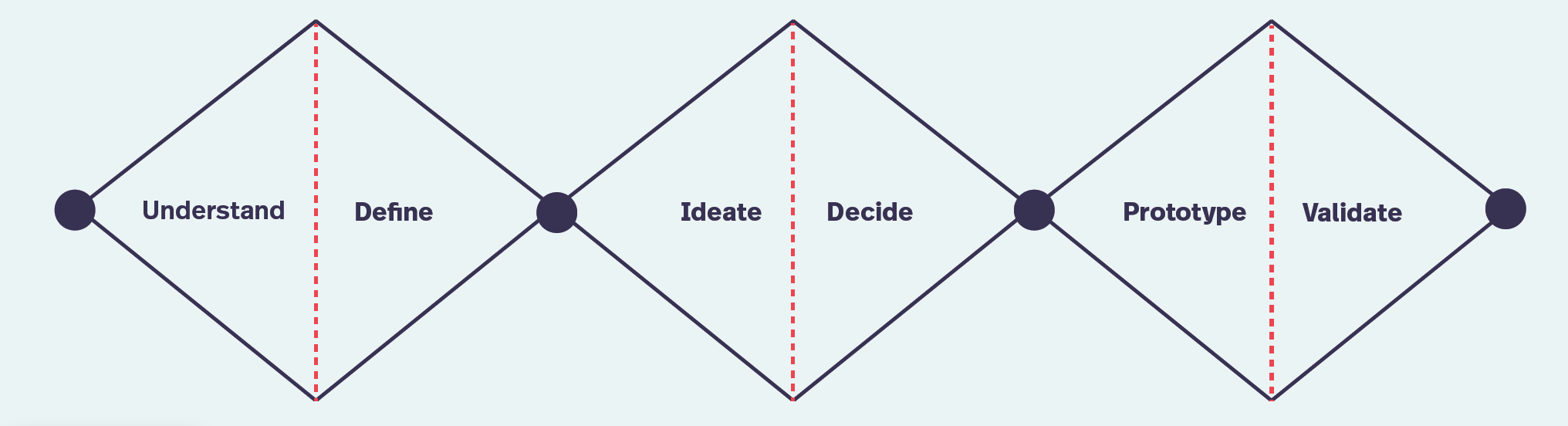 Understand Define Ideate Decide Prototype Validate